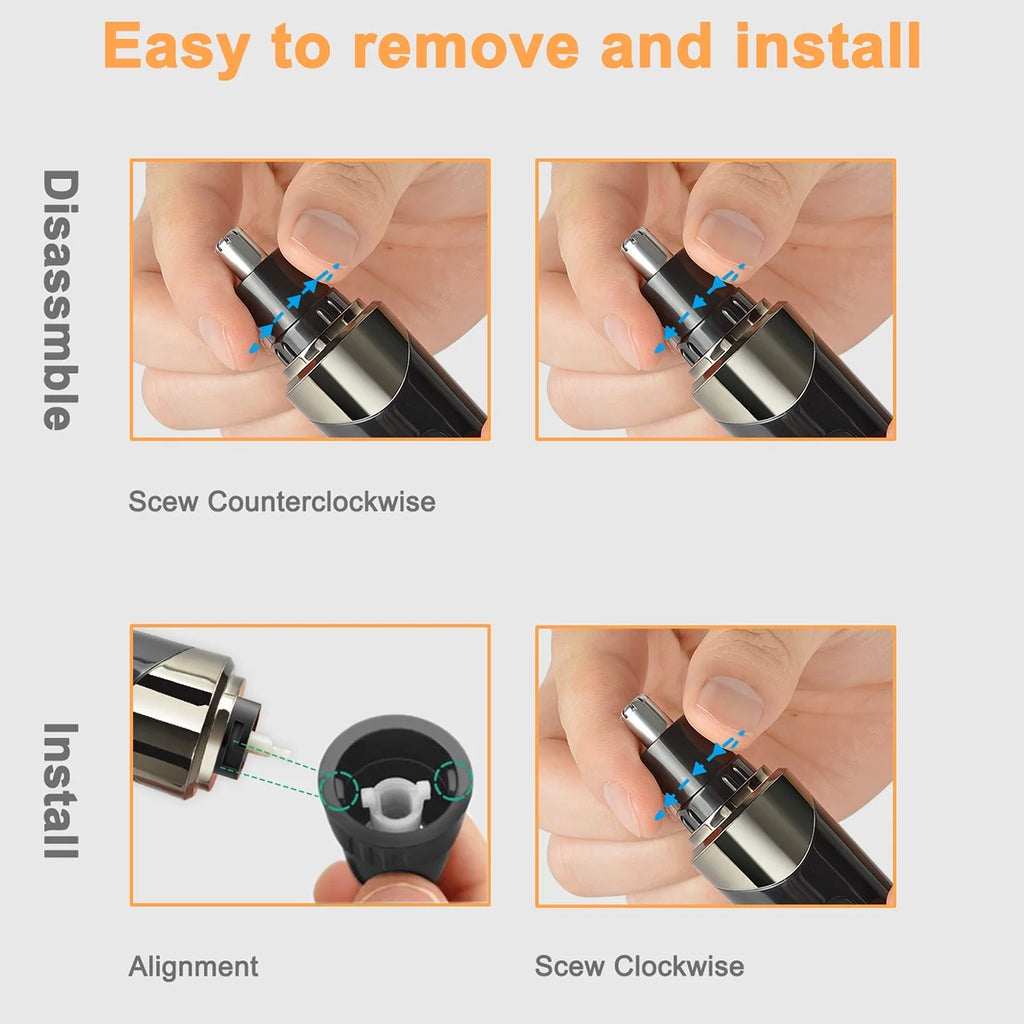 Easy to remove and install

Disassmble

Scew Counterclockwise

Install

Alignment

Scew Clockwise