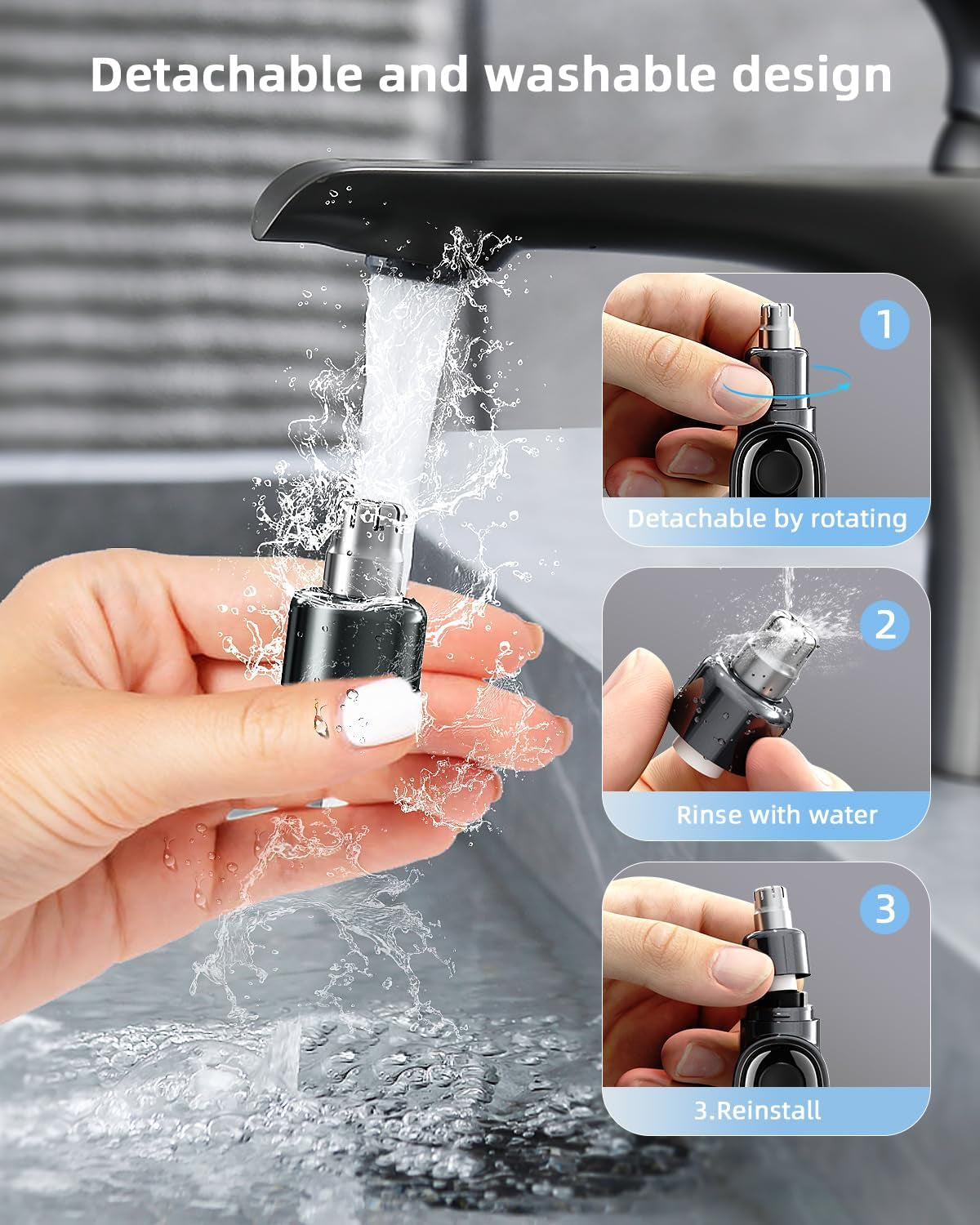 Detachable and washable design

1

Detachable by rotating

2

Rinse with water

3

3.Reinstall